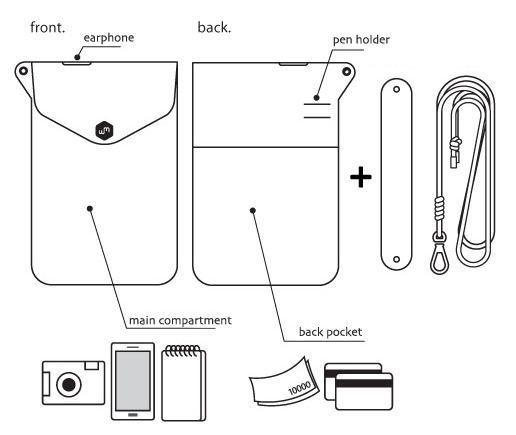 front.

earphone

back.

pen holder

+

main compartment

back pocket

10000