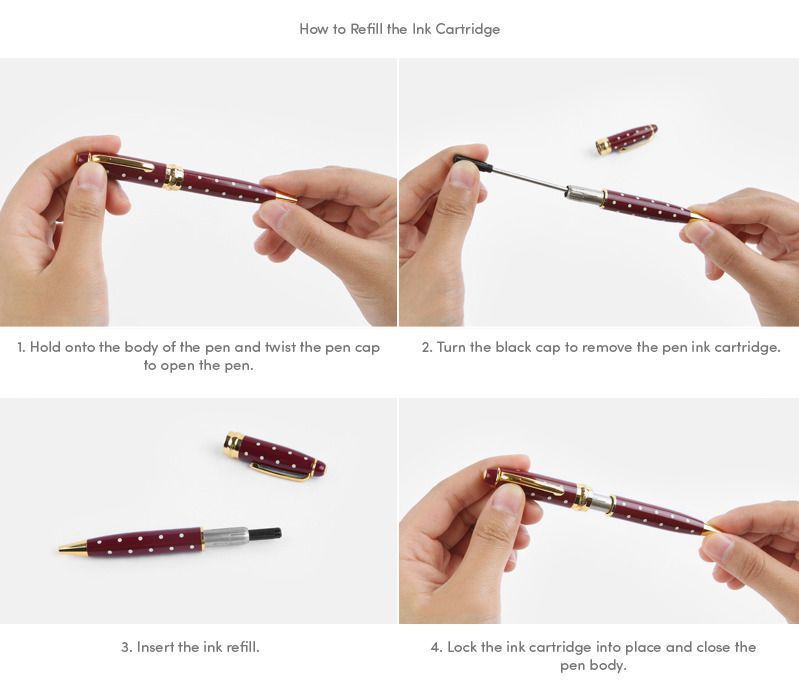 How to Refill the Ink Cartridge

1. Hold onto the body of the pen and twist the pen cap to open the pen.

2. Turn the black cap to remove the pen ink cartridge.

3. Insert the ink refill.

4. Lock the ink cartridge into place and close the pen body.