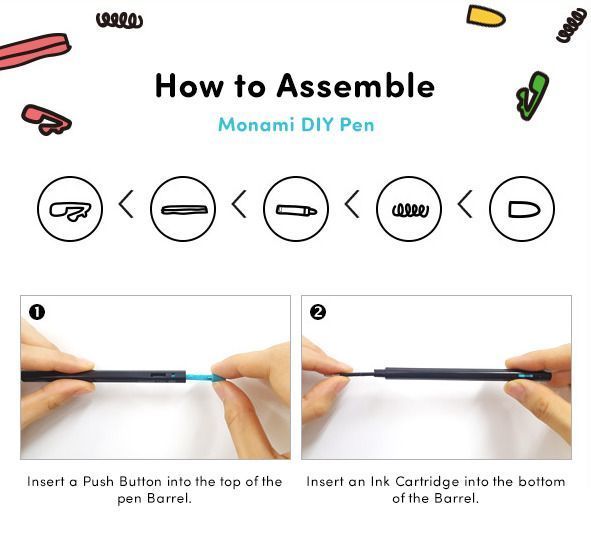 How to Assemble

Monami DIY Pen

<

<

<

<

❶

Insert a Push Button into the top of the pen Barrel.

❷

Insert an Ink Cartridge into the bottom of the Barrel.