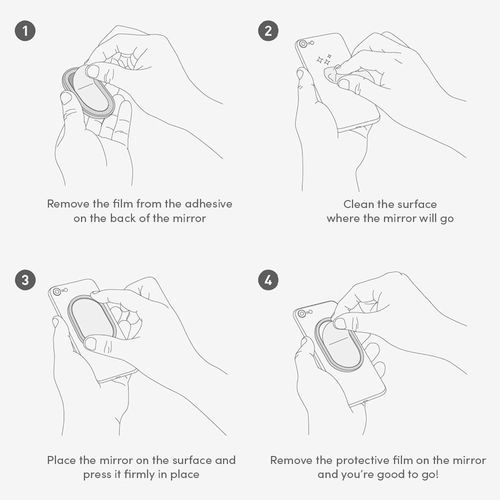 1

Remove the film from the adhesive on the back of the mirror

2

Clean the surface where the mirror will go

3

Place the mirror on the surface and press it firmly in place

4

Remove the protective film on the mirror and you're good to go!